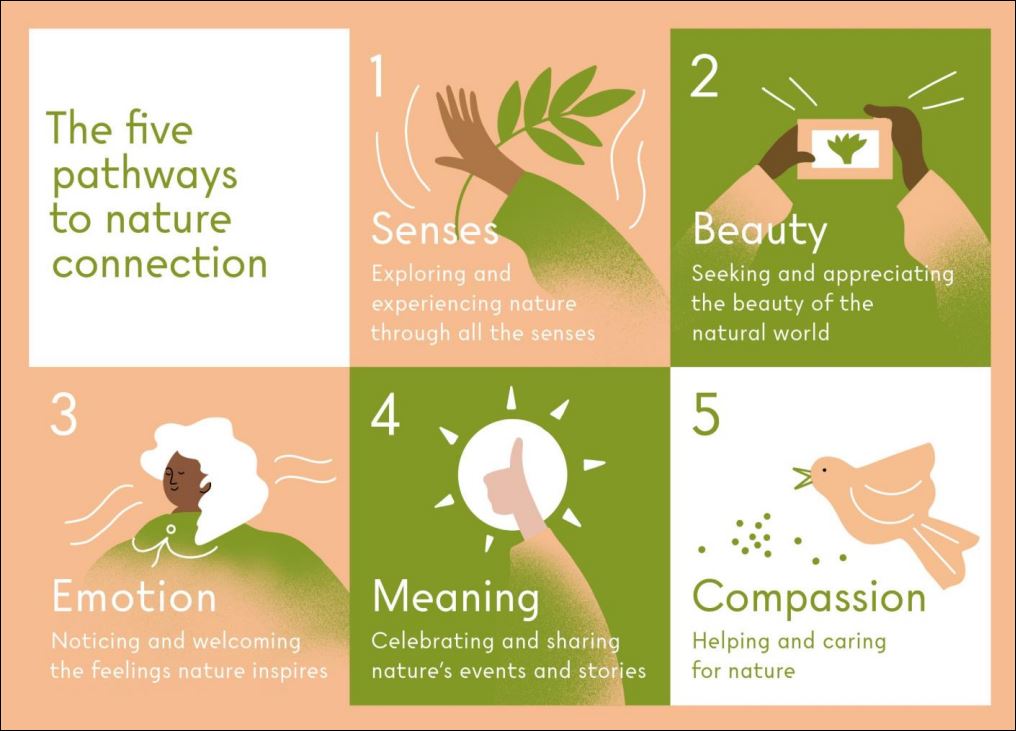 The five pathways to nature connection

1

Senses

Exploring and experiencing nature through all the senses

2

Beauty

Seeking and appreciating the beauty of the natural world

3

Emotion

Noticing and welcoming the feelings nature inspires

4

Meaning

Celebrating and sharing nature's events and stories

5

Compassion

Helping and caring for nature